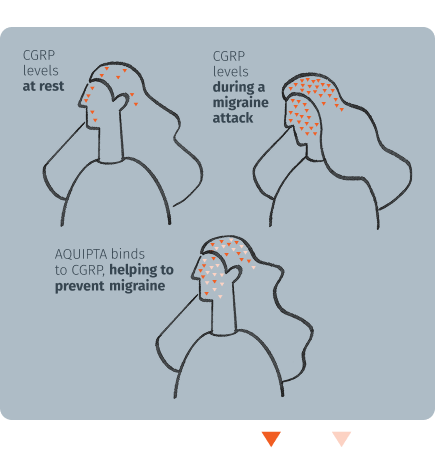 CGRP levels **at rest**

CGRP levels **during a migraine attack**

AQUIPTA binds to CGRP, **helping to prevent migraine**